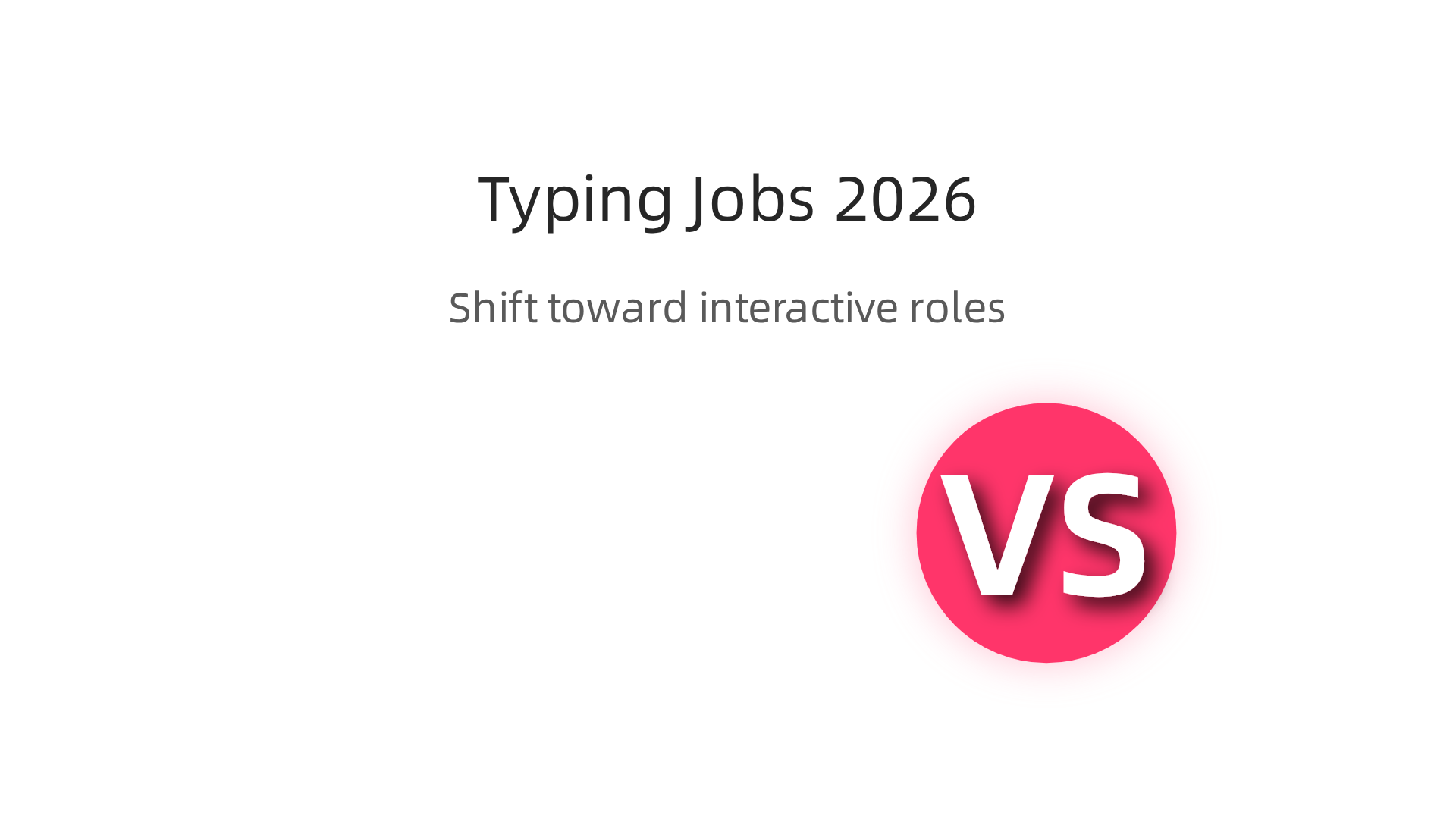 Typing Jobs 2026

Shift toward interactive roles

VS