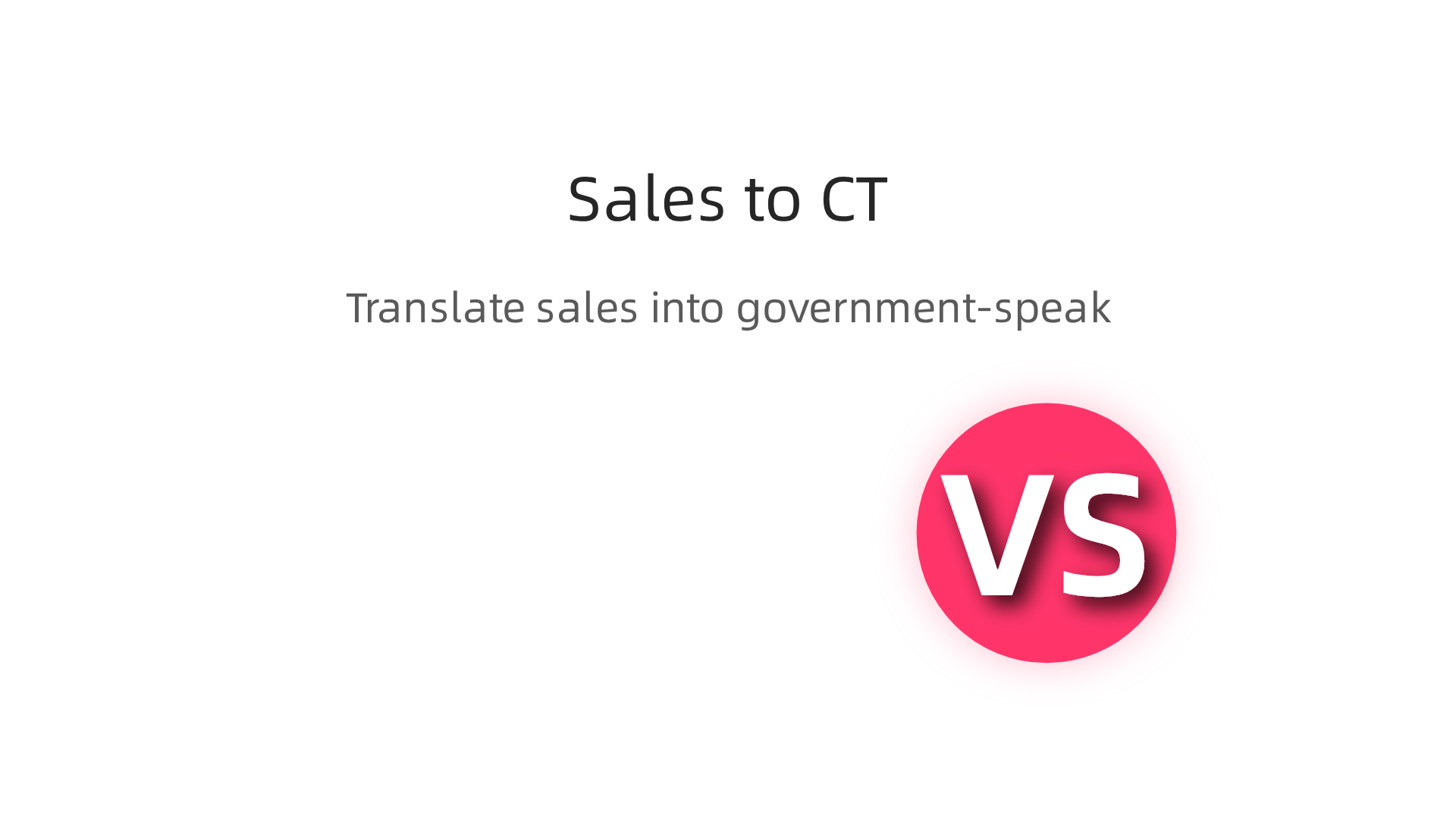 Sales to CT

Translate sales into government-speak

VS